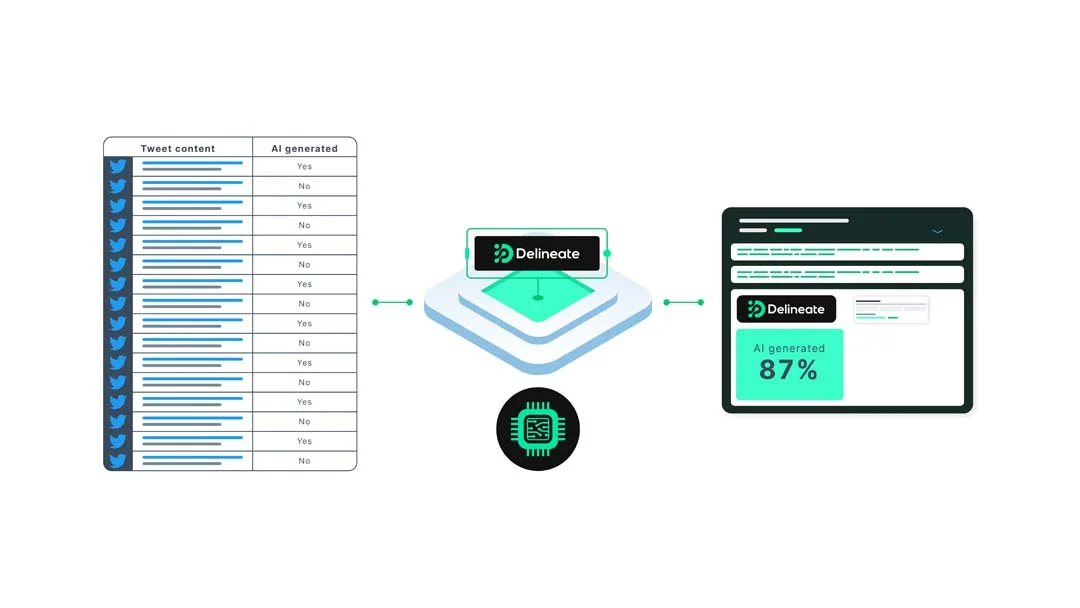 | Tweet content | AI generated |
|---|---|
| | Yes |
| | No |
| | Yes |
| | No |
| | Yes |
| | No |
| | Yes |
| | No |
| | Yes |
| | No |
| | Yes |
| | No |
| | Yes |
| | No |
| | Yes |
| | No |

Delineate

Delineate

AI generated
87%